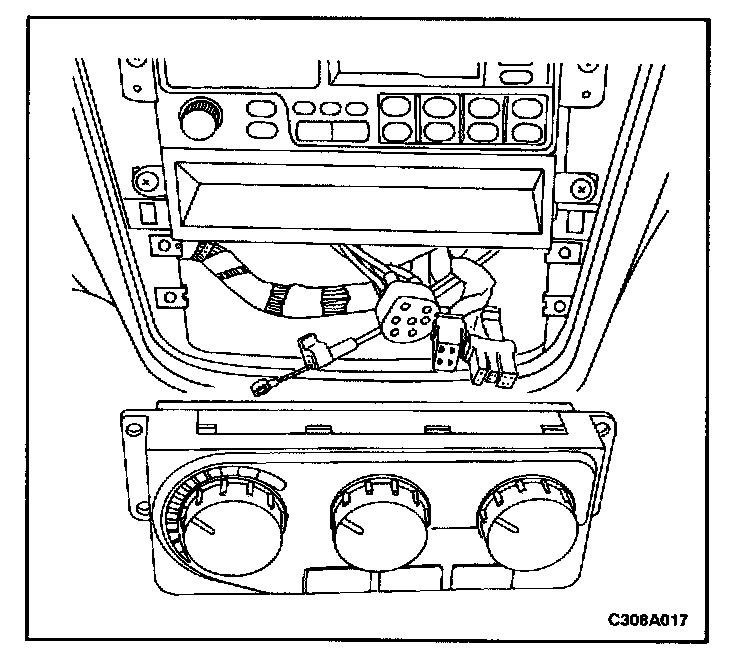 C308A017