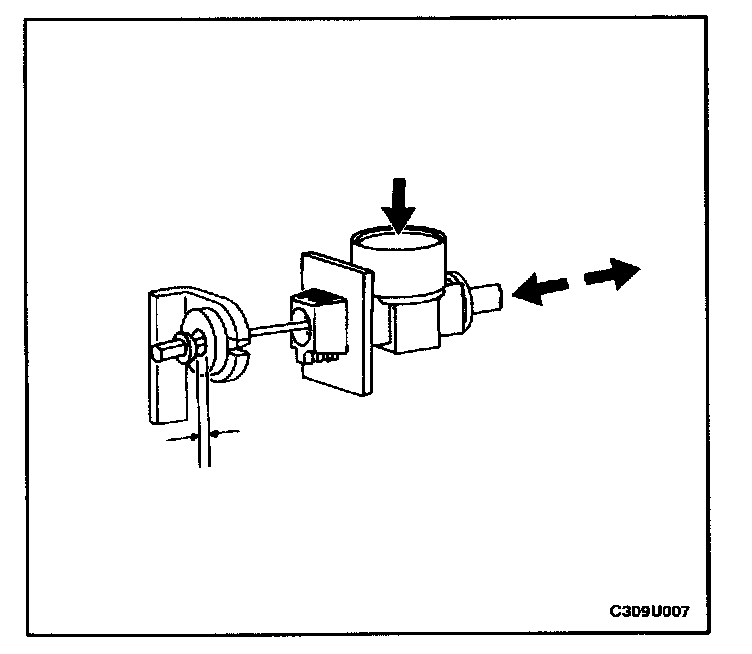 C309U007