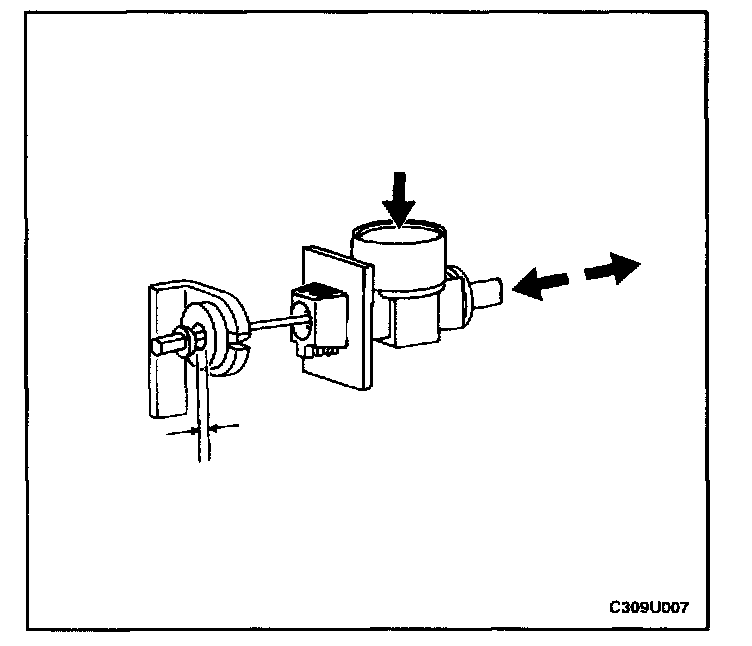 C309U007