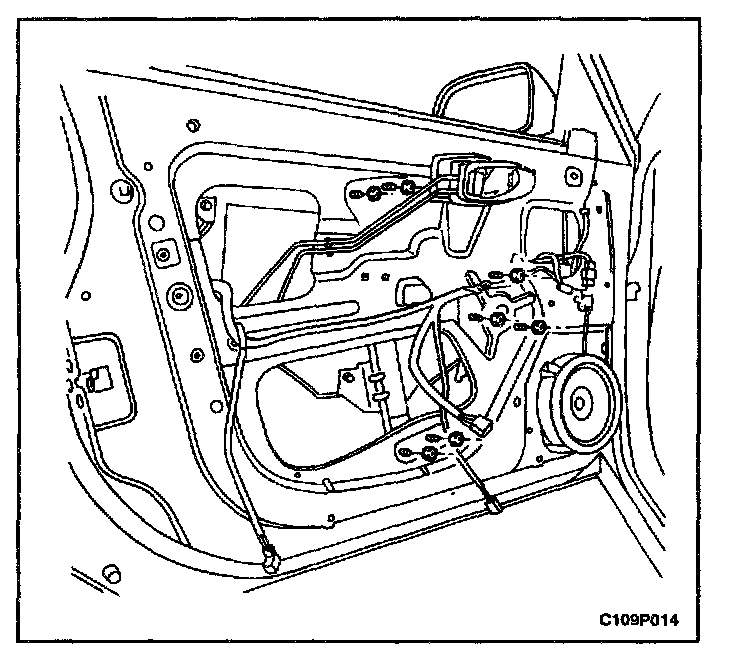 C109P014