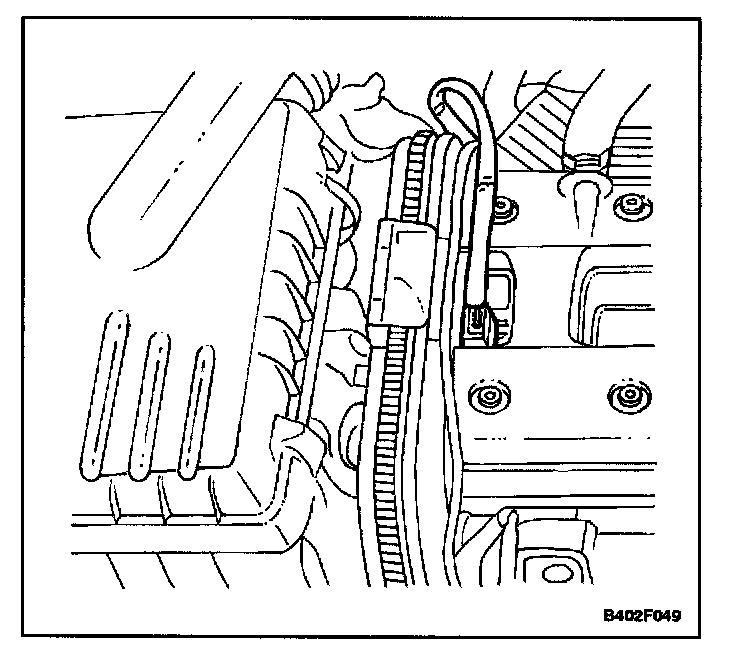 B402F049