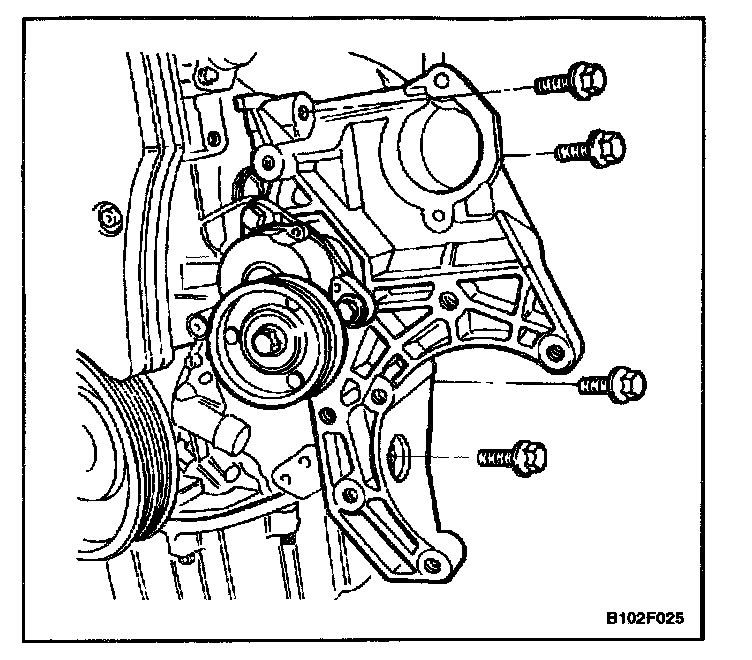 B102F025