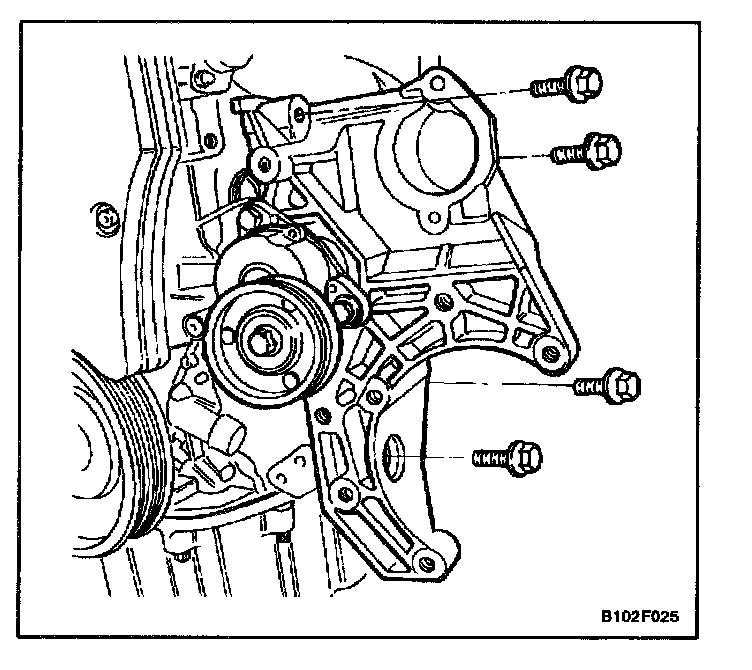 B102F025