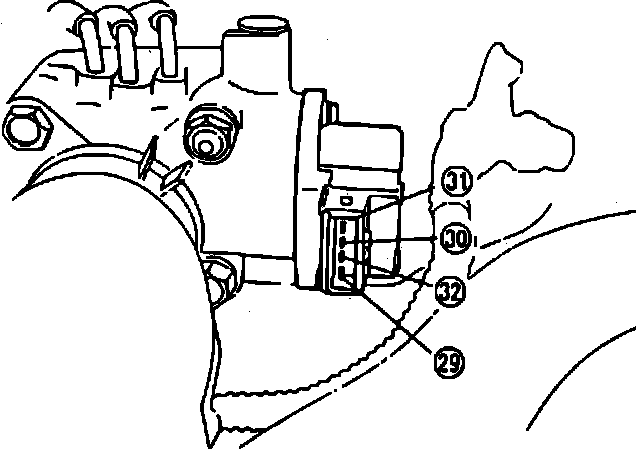 31
30
32
29