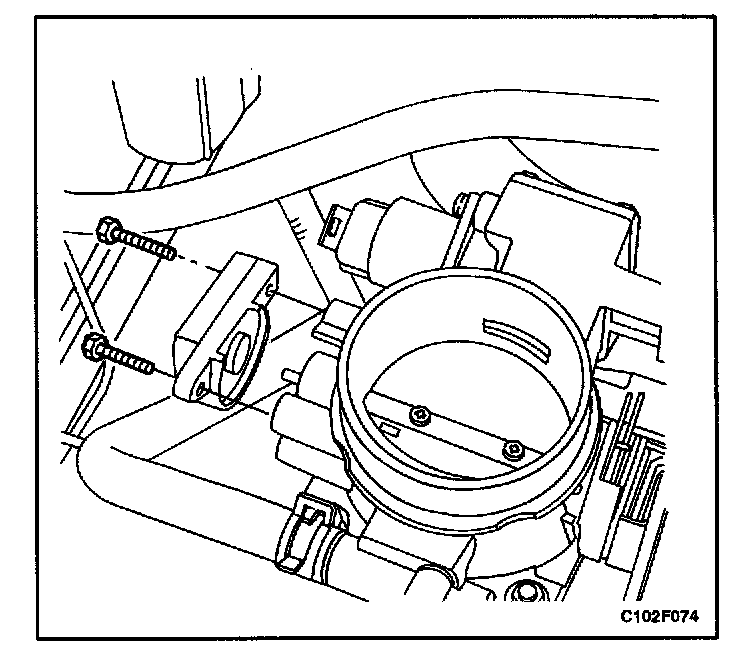 C102F074