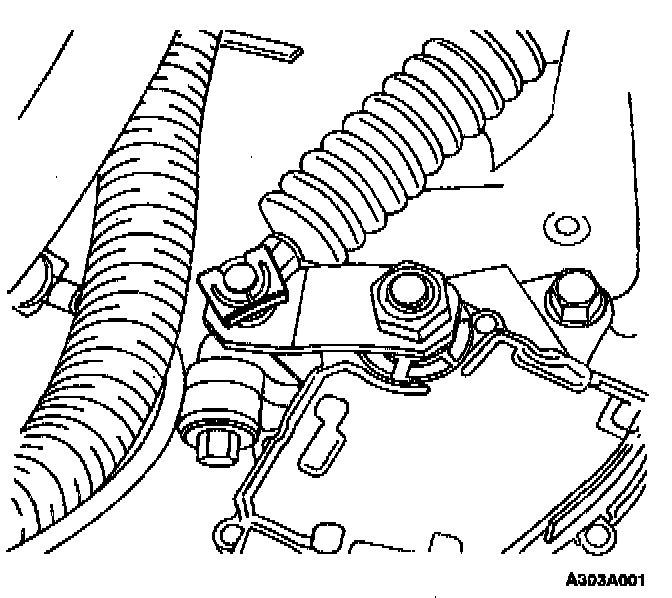 A303A001