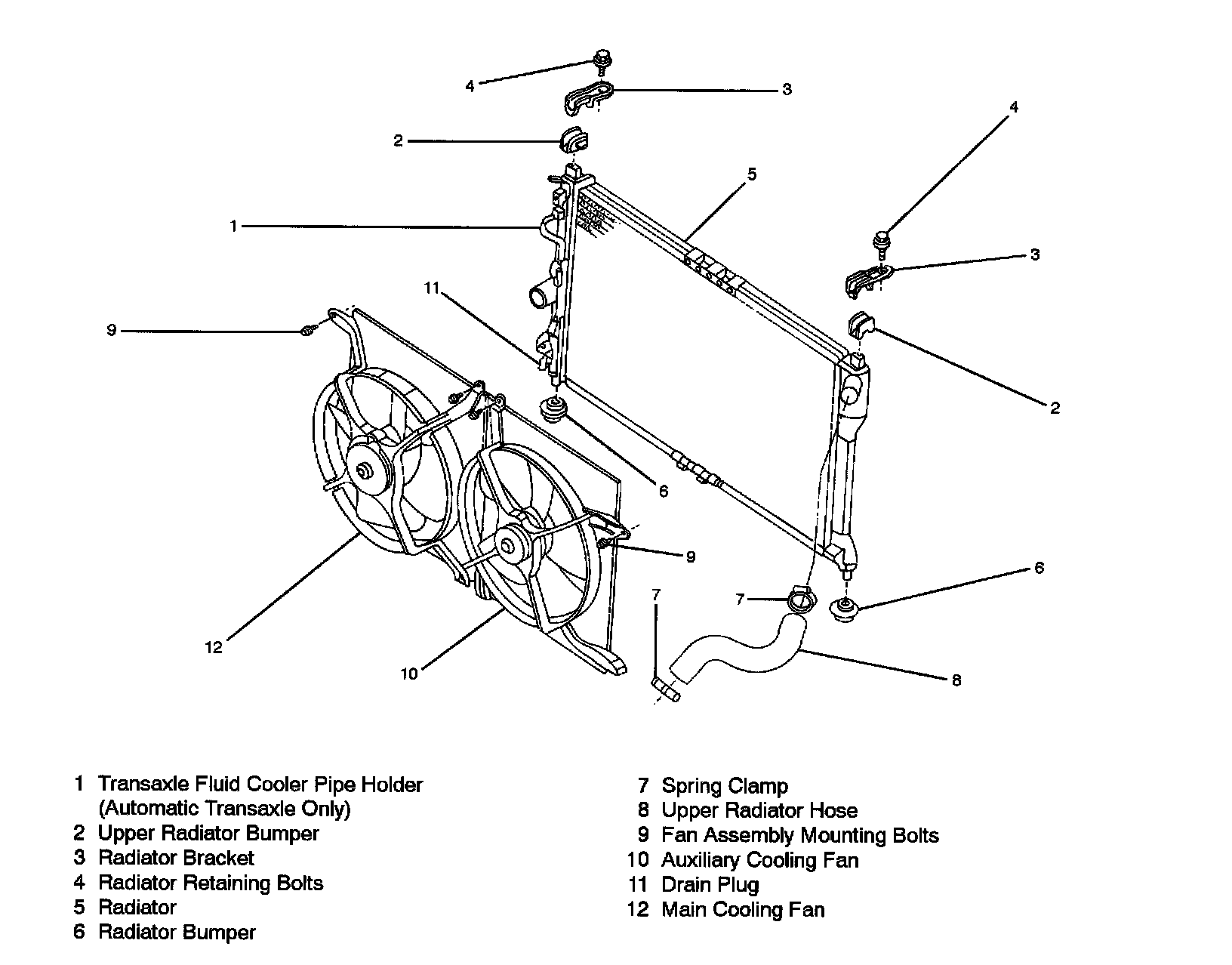 4
3
4
2
5
1
3
11
9
2
6
9
6
7
7
12
10
8

1 Transaxle Fluid Cooler Pipe Holder (Automatic Transaxle Only)
2 Upper Radiator Bumper
3 Radiator Bracket
4 Radiator Retaining Bolts
5 Radiator
6 Radiator Bumper

7 Spring Clamp
8 Upper Radiator Hose
9 Fan Assembly Mounting Bolts
10 Auxiliary Cooling Fan
11 Drain Plug
12 Main Cooling Fan