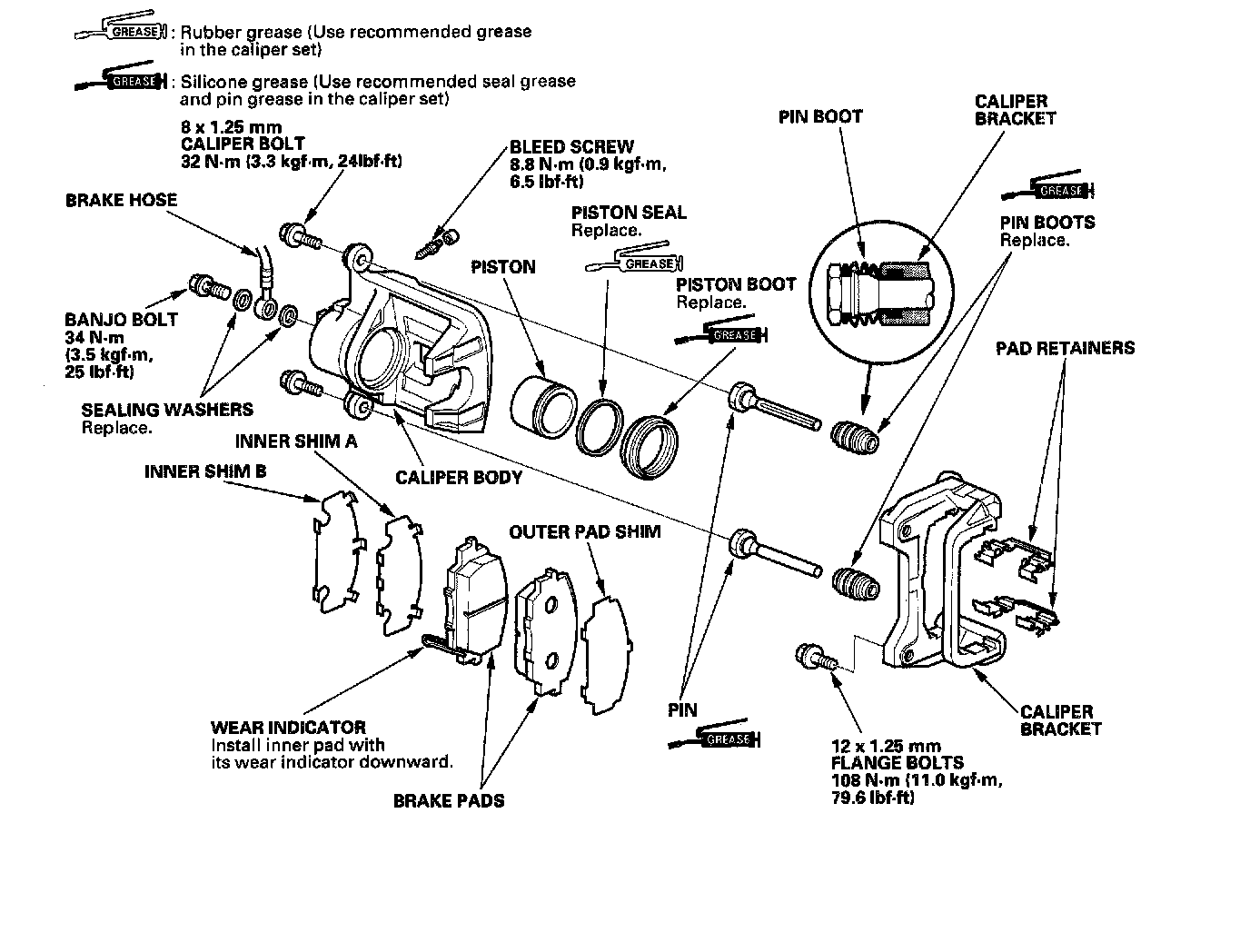 GREASE : Rubber grease (Use recommended grease in the caliper set)

GREASE : Silicone grease (Use recommended seal grease and pin grease in the caliper set)

8 x 1.25 mm
CALIPER BOLT
32 N·m (3.3 kgf·m, 24lbf·ft)

BLEED SCREW
8.8 N·m (0.9 kgf·m, 6.5 lbf·ft)

PIN BOOT

CALIPER BRACKET

GREASE

PIN BOOTS
Replace.

BRAKE HOSE

PISTON SEAL
Replace.

GREASE

PISTON

PISTON BOOT
Replace.

GREASE

BANJO BOLT
34 N·m
(3.5 kgf·m, 25 lbf·ft)

PAD RETAINERS

SEALING WASHERS
Replace.

INNER SHIM A

INNER SHIM B

CALIPER BODY

OUTER PAD SHIM

WEAR INDICATOR
Install inner pad with its wear indicator downward.

BRAKE PADS

PIN

GREASE

12 x 1.25 mm
FLANGE BOLTS
108 N·m (11.0 kgf·m, 79.6 lbf·ft)

CALIPER BRACKET