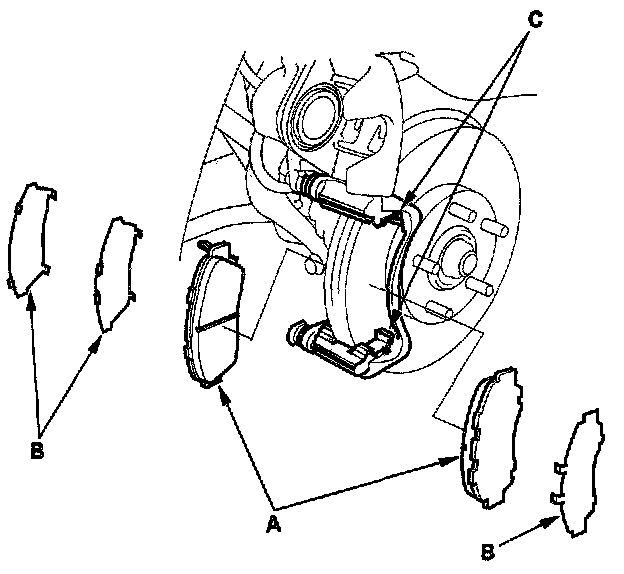 C

B

A

B