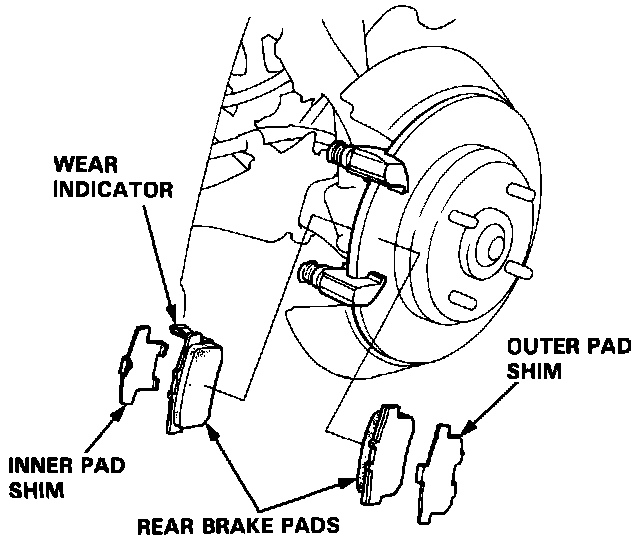 WEAR
INDICATOR

OUTER PAD
SHIM

INNER PAD
SHIM

REAR BRAKE PADS