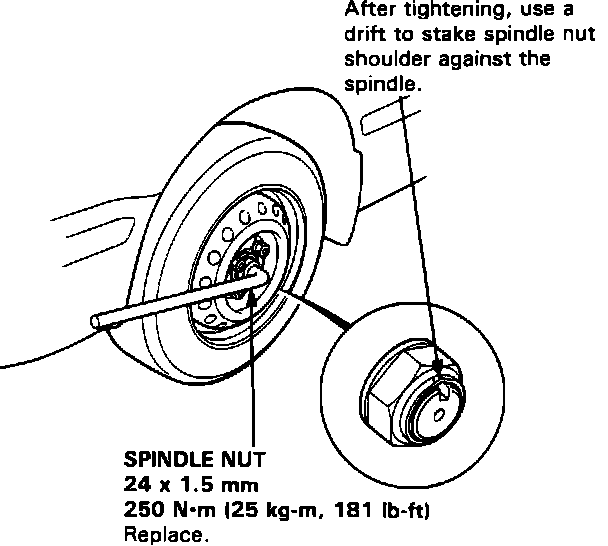 After tightening, use a drift to stake spindle nut shoulder against the spindle.

SPINDLE NUT
24 x 1.5 mm
250 N·m (25 kg-m, 181 lb-ft)
Replace.