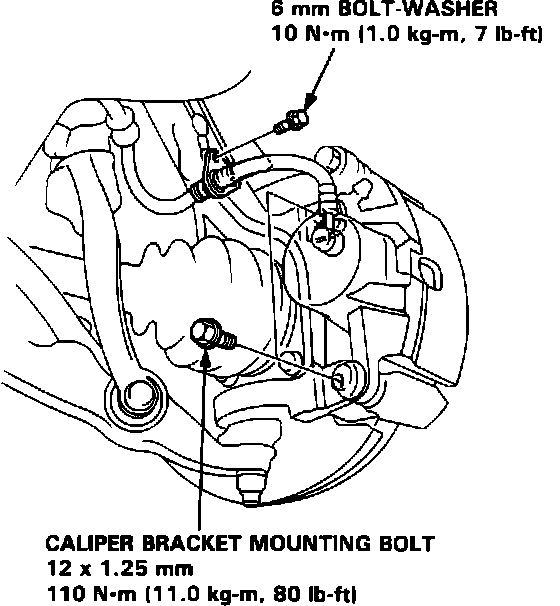 6 mm BOLT-WASHER
10 N·m (1.0 kg-m, 7 lb-ft)

CALIPER BRACKET MOUNTING BOLT
12 x 1.25 mm
110 N·m (11.0 kg-m, 80 lb-ft)