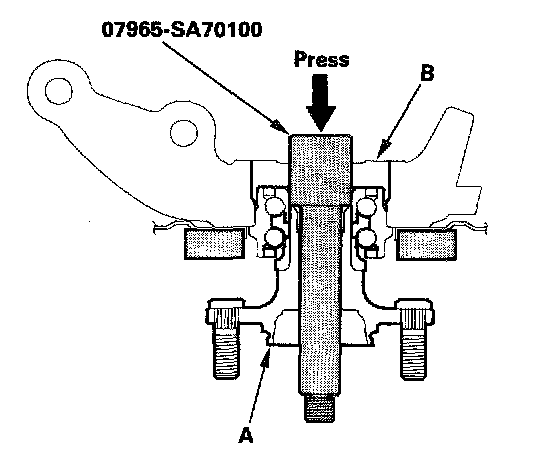 07965-SA70100

Press

B

A