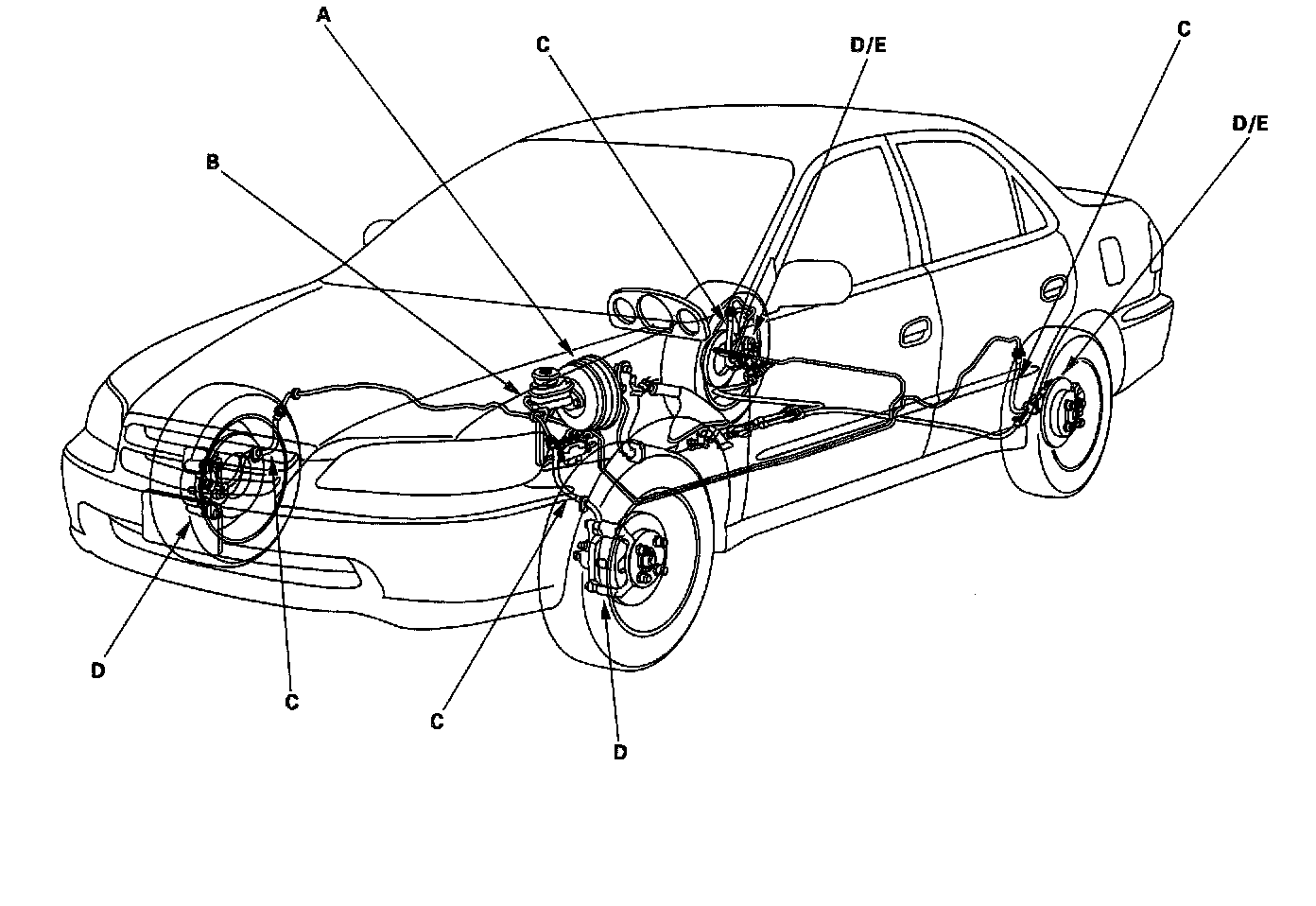 A
C
D/E
C
B
D/E
D
C
C
D