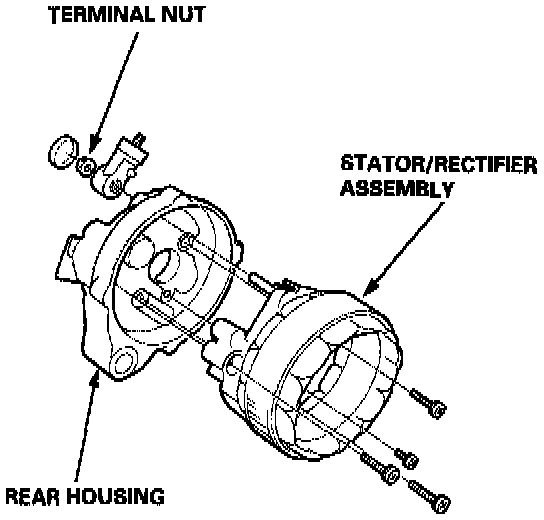 TERMINAL NUT

STATOR/RECTIFIER ASSEMBLY

REAR HOUSING