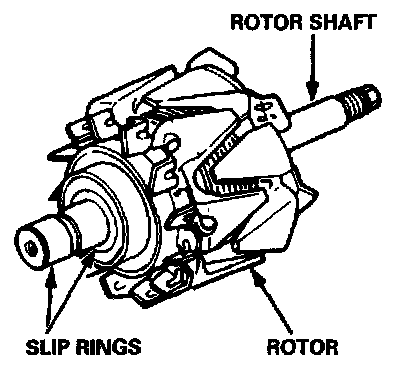 ROTOR SHAFT

SLIP RINGS

ROTOR