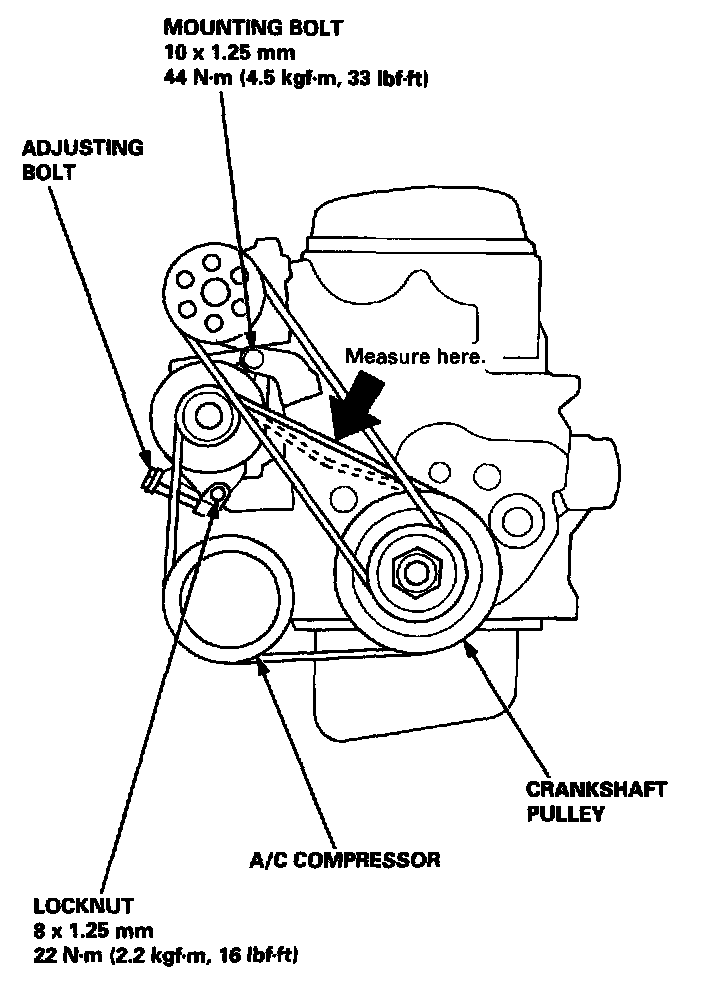 MOUNTING BOLT
10 x 1.25 mm
44 N·m (4.5 kgf·m, 33 lbf·ft)

ADJUSTING
BOLT

Measure here.

CRANKSHAFT
PULLEY

A/C COMPRESSOR

LOCKNUT
8 x 1.25 mm
22 N·m (2.2 kgf·m, 16 lbf·ft)