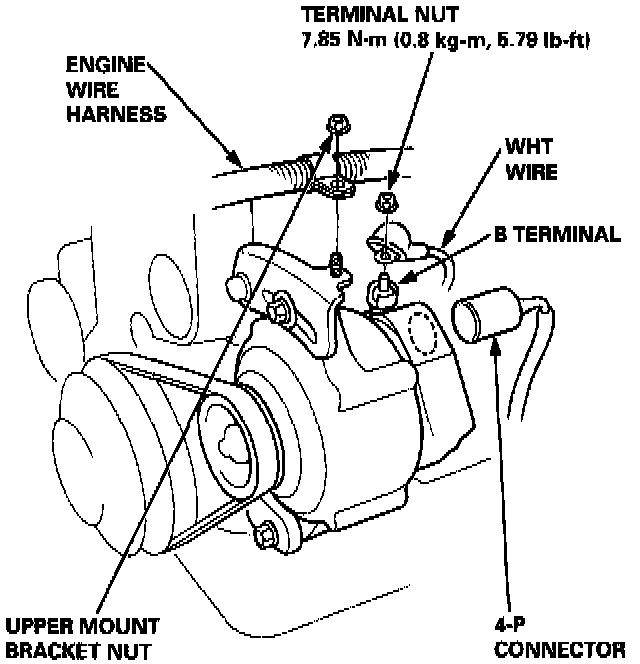 TERMINAL NUT
7.85 N·m (0.8 kg-m, 5.79 lb-ft)

ENGINE
WIRE
HARNESS

WHT
WIRE

B TERMINAL

UPPER MOUNT
BRACKET NUT

4-P
CONNECTOR