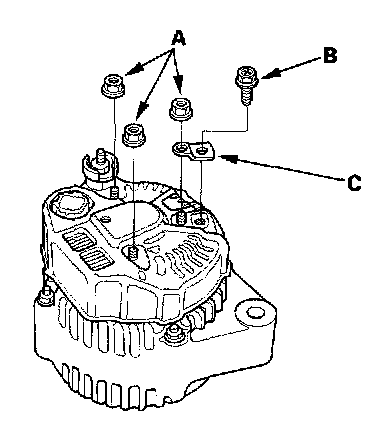 A
B
C