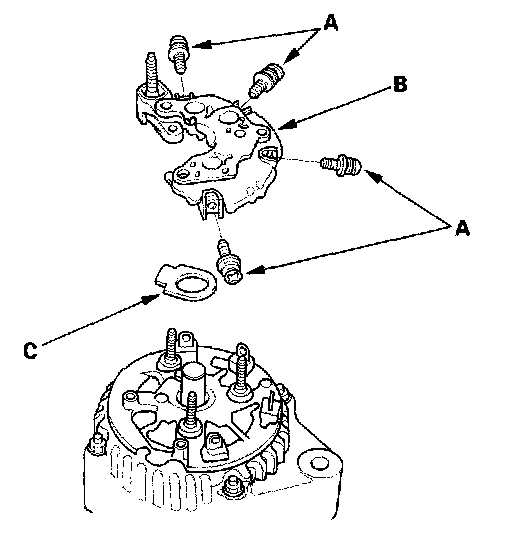 A
B
A
C