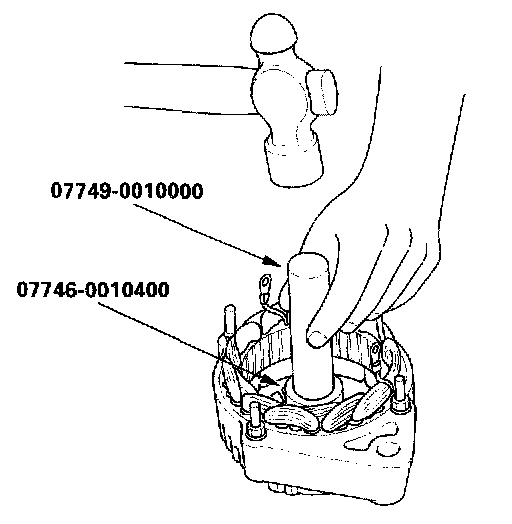 07749-0010000

07746-0010400