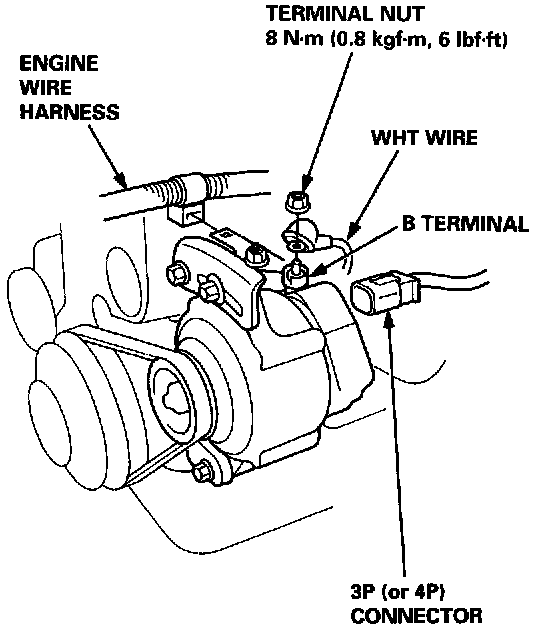 TERMINAL NUT
8 N·m (0.8 kgf·m, 6 lbf·ft)

ENGINE
WIRE
HARNESS

WHT WIRE

B TERMINAL

3P (or 4P)
CONNECTOR