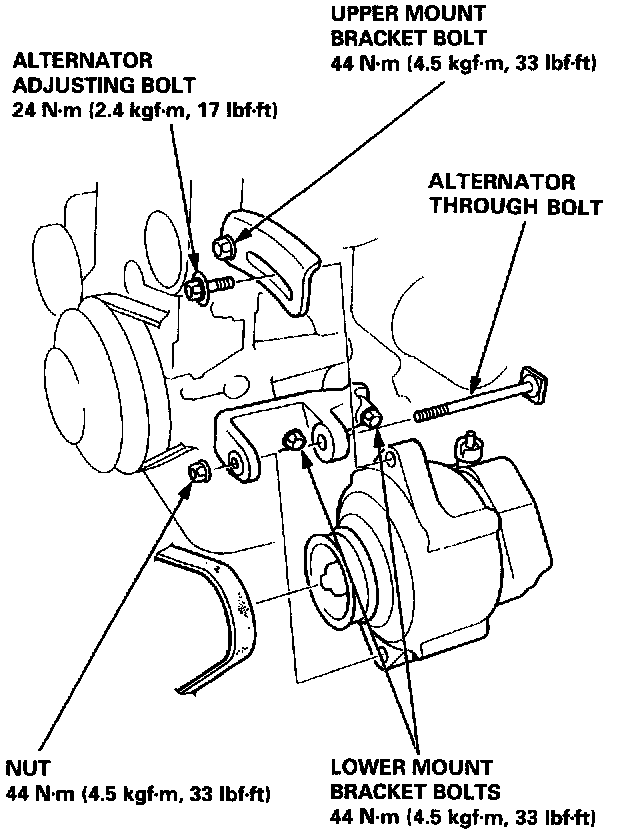 UPPER MOUNT BRACKET BOLT
44 N·m (4.5 kgf·m, 33 lbf·ft)

ALTERNATOR ADJUSTING BOLT
24 N·m (2.4 kgf·m, 17 lbf·ft)

ALTERNATOR THROUGH BOLT

NUT
44 N·m (4.5 kgf·m, 33 lbf·ft)

LOWER MOUNT BRACKET BOLTS
44 N·m (4.5 kgf·m, 33 lbf·ft)