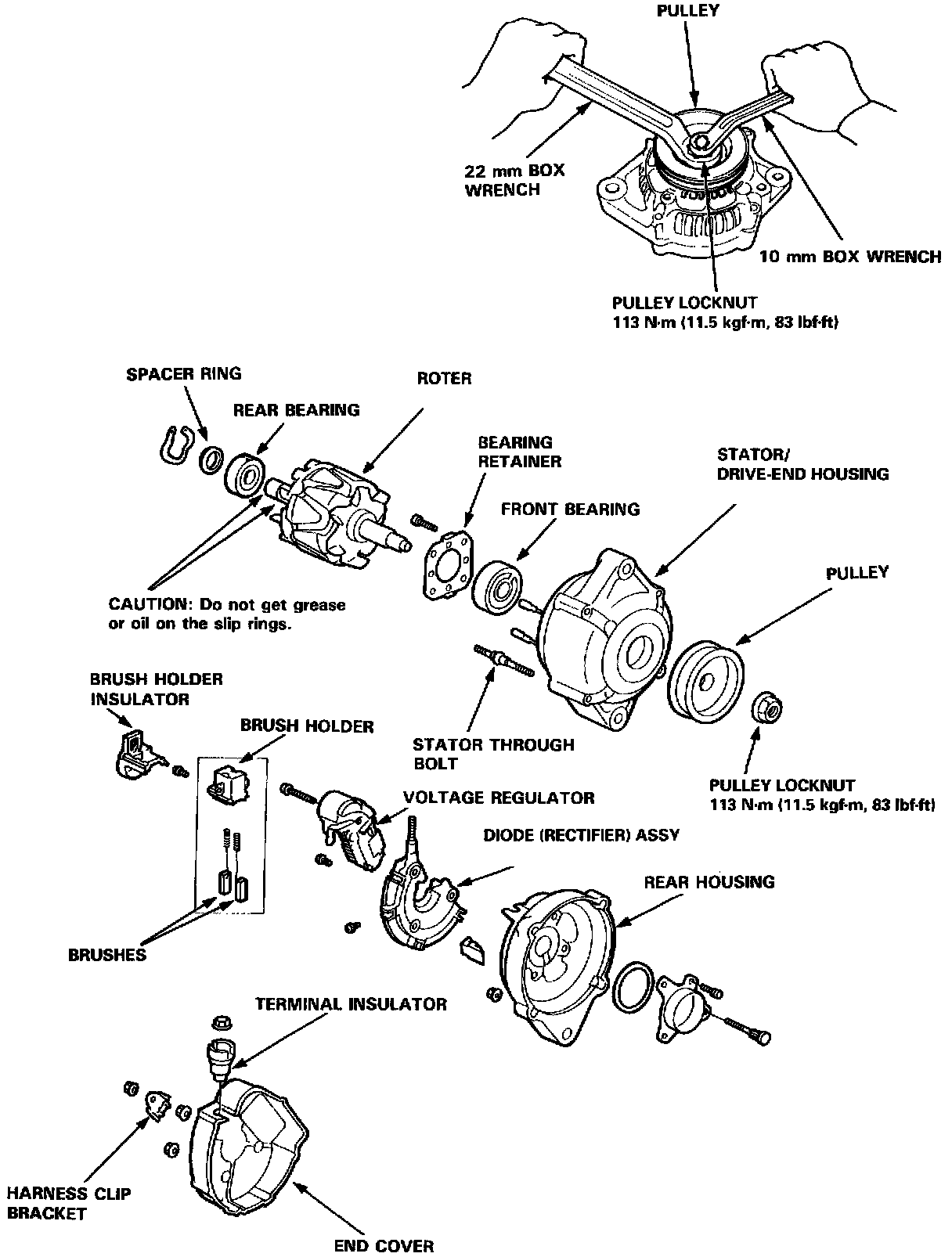 PULLEY

22 mm BOX WRENCH

10 mm BOX WRENCH

PULLEY LOCKNUT
113 N·m (11.5 kgf·m, 83 lbf·ft)

SPACER RING

REAR BEARING

ROTER

BEARING RETAINER

FRONT BEARING

STATOR/ DRIVE-END HOUSING

PULLEY

CAUTION: Do not get grease or oil on the slip rings.

BRUSH HOLDER INSULATOR

BRUSH HOLDER

STATOR THROUGH BOLT

PULLEY LOCKNUT
113 N·m (11.5 kgf·m, 83 lbf·ft)

VOLTAGE REGULATOR

DIODE (RECTIFIER) ASSY

REAR HOUSING

BRUSHES

TERMINAL INSULATOR

HARNESS CLIP BRACKET

END COVER