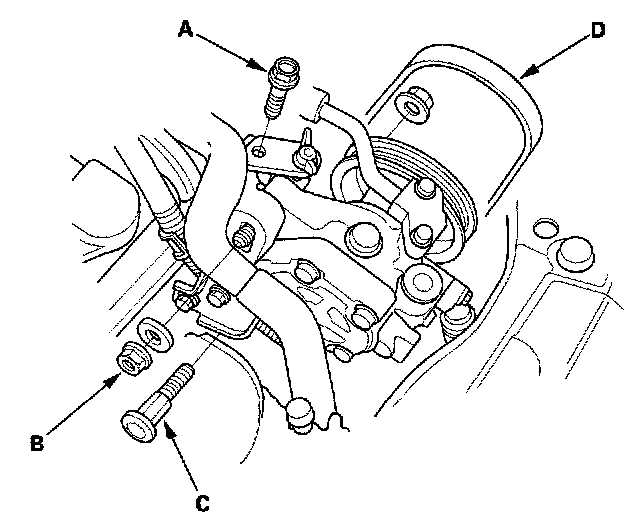 A
D
B
C