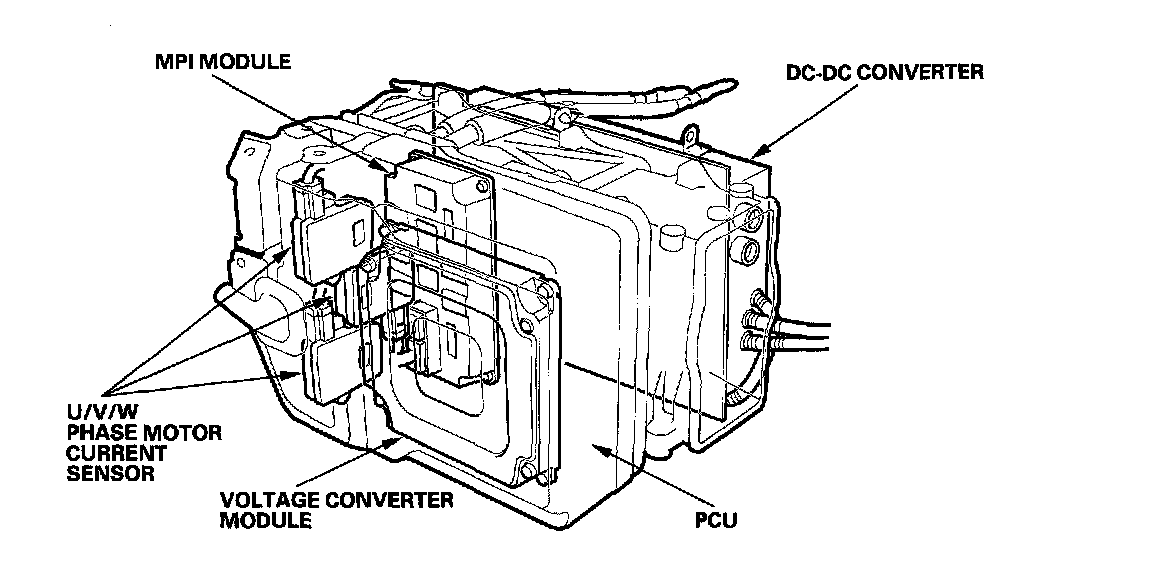 MPI MODULE

DC-DC CONVERTER

U/V/W
PHASE MOTOR
CURRENT
SENSOR

VOLTAGE CONVERTER
MODULE

PCU