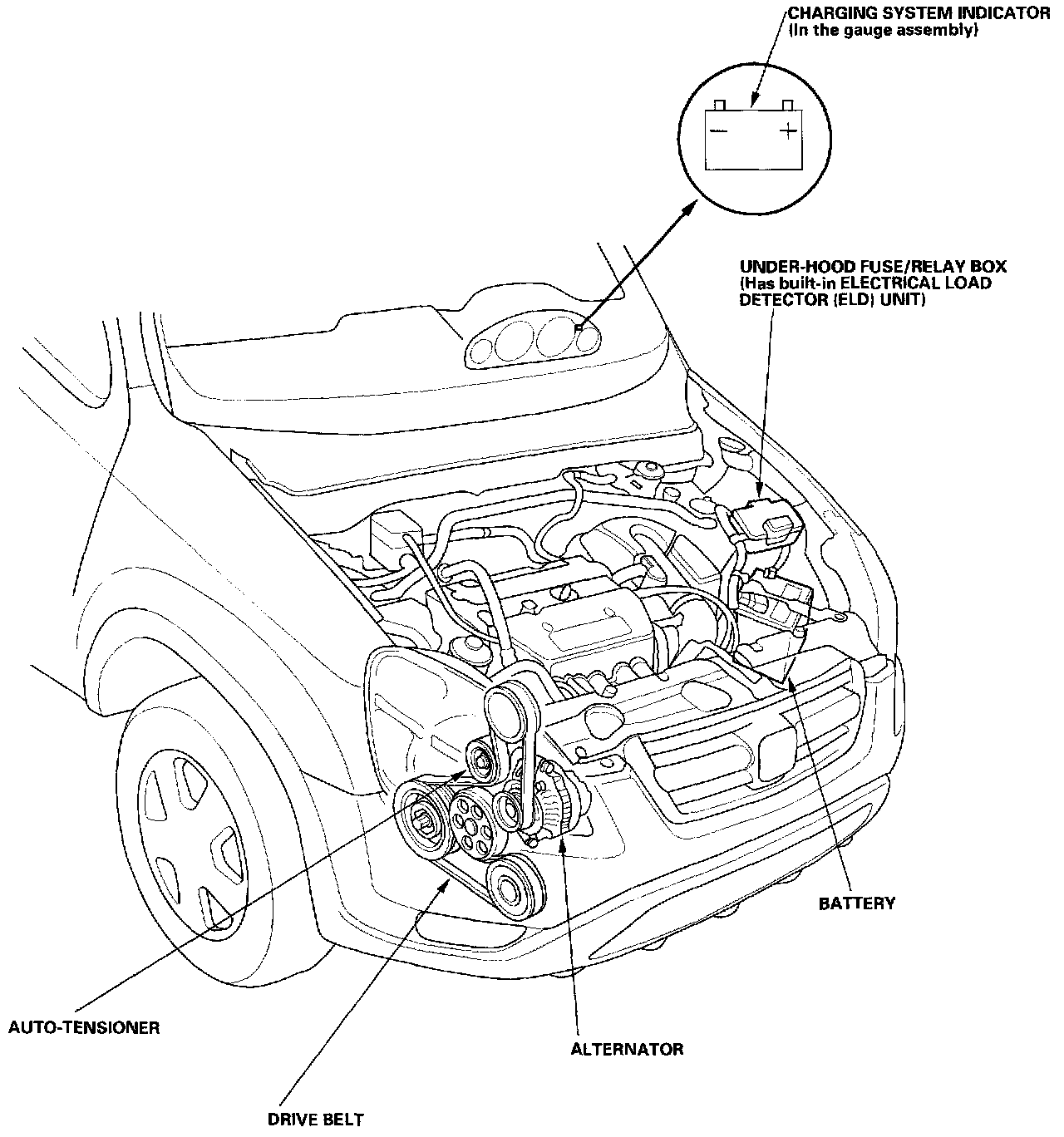 CHARGING SYSTEM INDICATOR
(In the gauge assembly)

−
+

UNDER-HOOD FUSE/RELAY BOX
(Has built-in ELECTRICAL LOAD DETECTOR (ELD) UNIT)

BATTERY

AUTO-TENSIONER

ALTERNATOR

DRIVE BELT