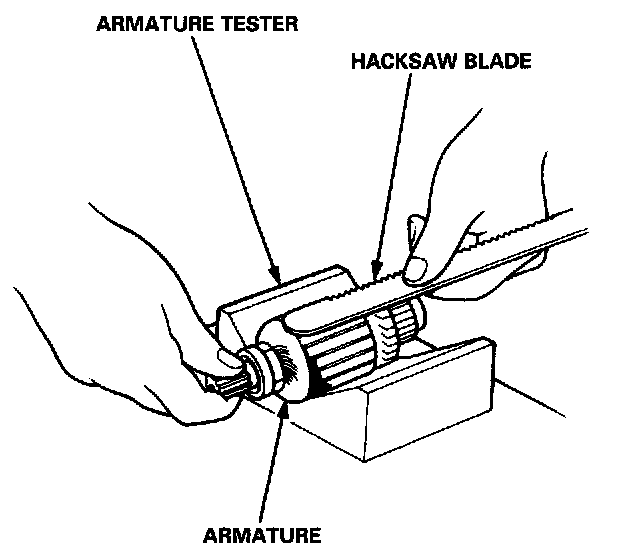 ARMATURE TESTER

HACKSAW BLADE

ARMATURE