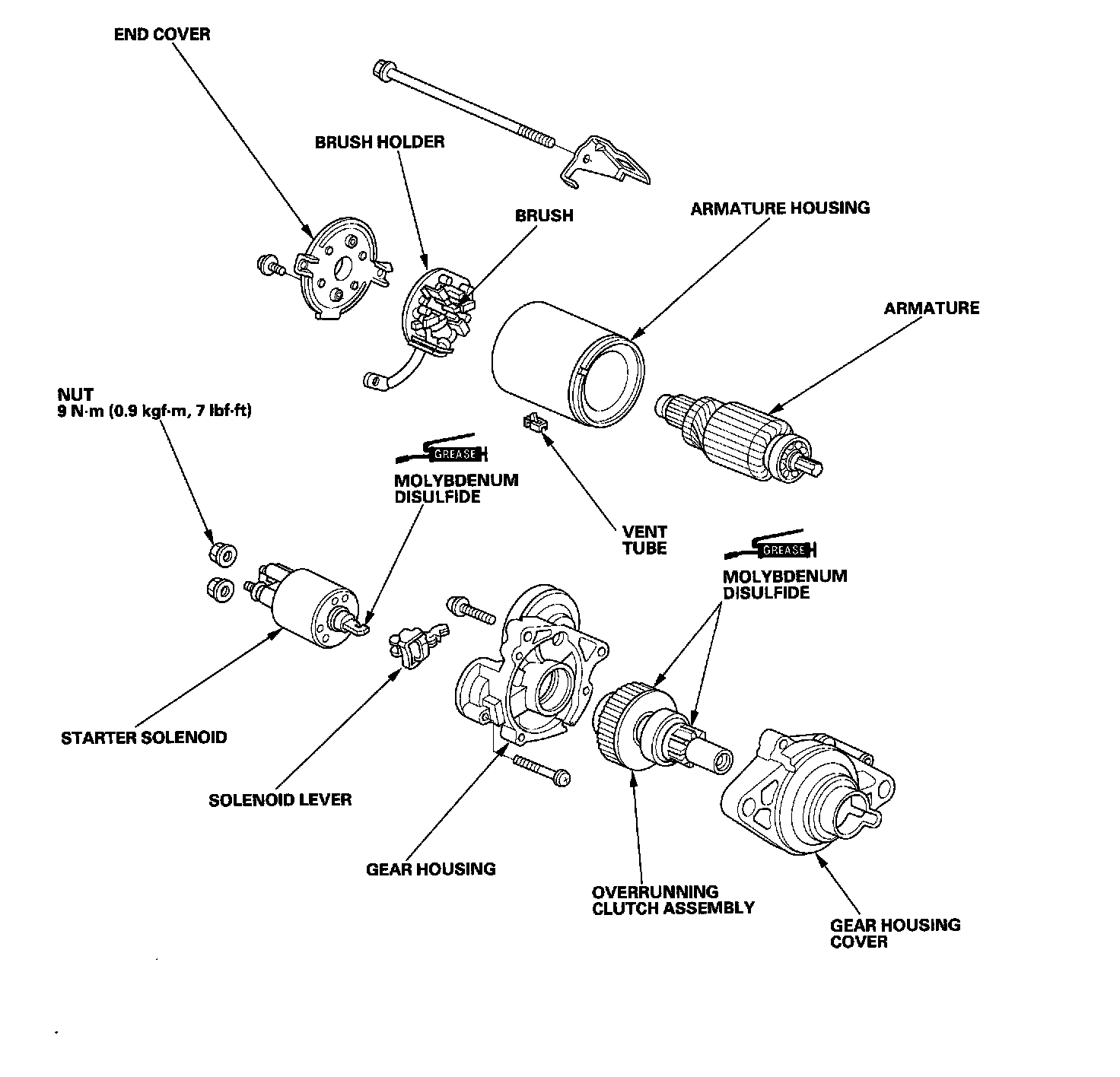 END COVER

BRUSH HOLDER

BRUSH

ARMATURE HOUSING

ARMATURE

NUT
9 N·m (0.9 kgf·m, 7 lbf·ft)

GREASE

MOLYBDENUM DISULFIDE

VENT TUBE

GREASE

MOLYBDENUM DISULFIDE

STARTER SOLENOID

SOLENOID LEVER

GEAR HOUSING

OVERRUNNING CLUTCH ASSEMBLY

GEAR HOUSING COVER