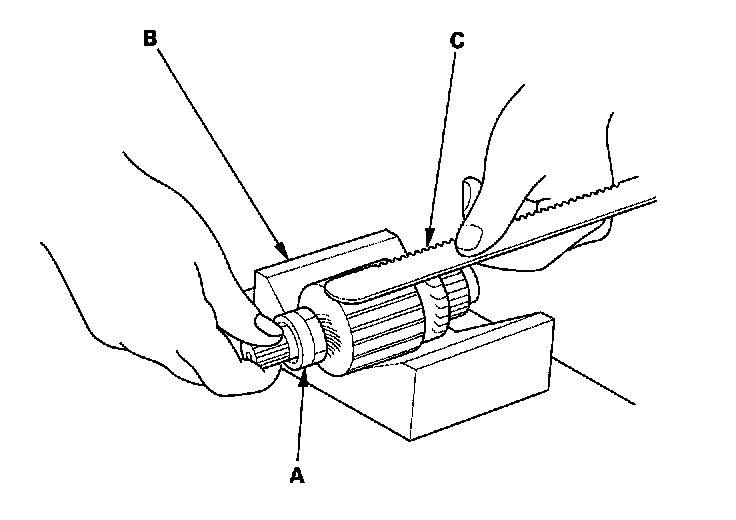 B
C
A