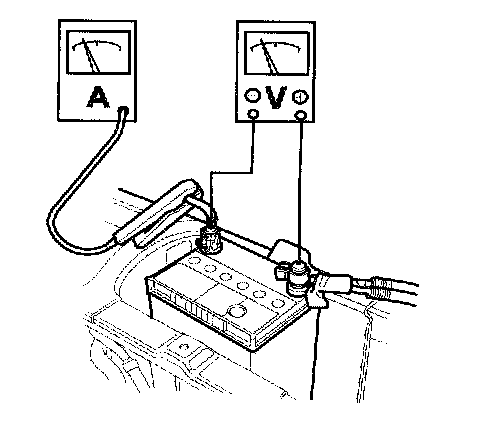 A

V