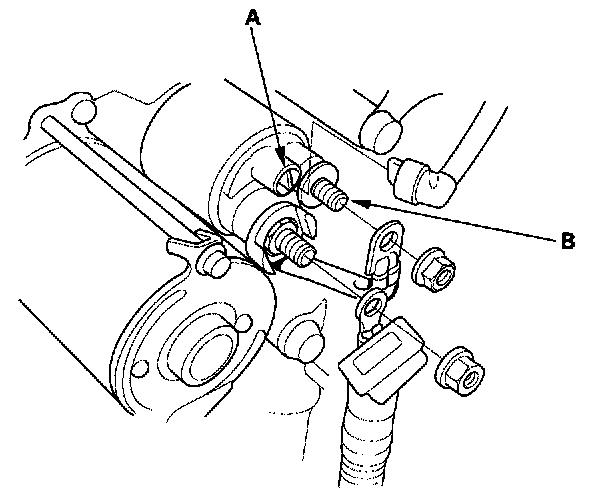 A

B