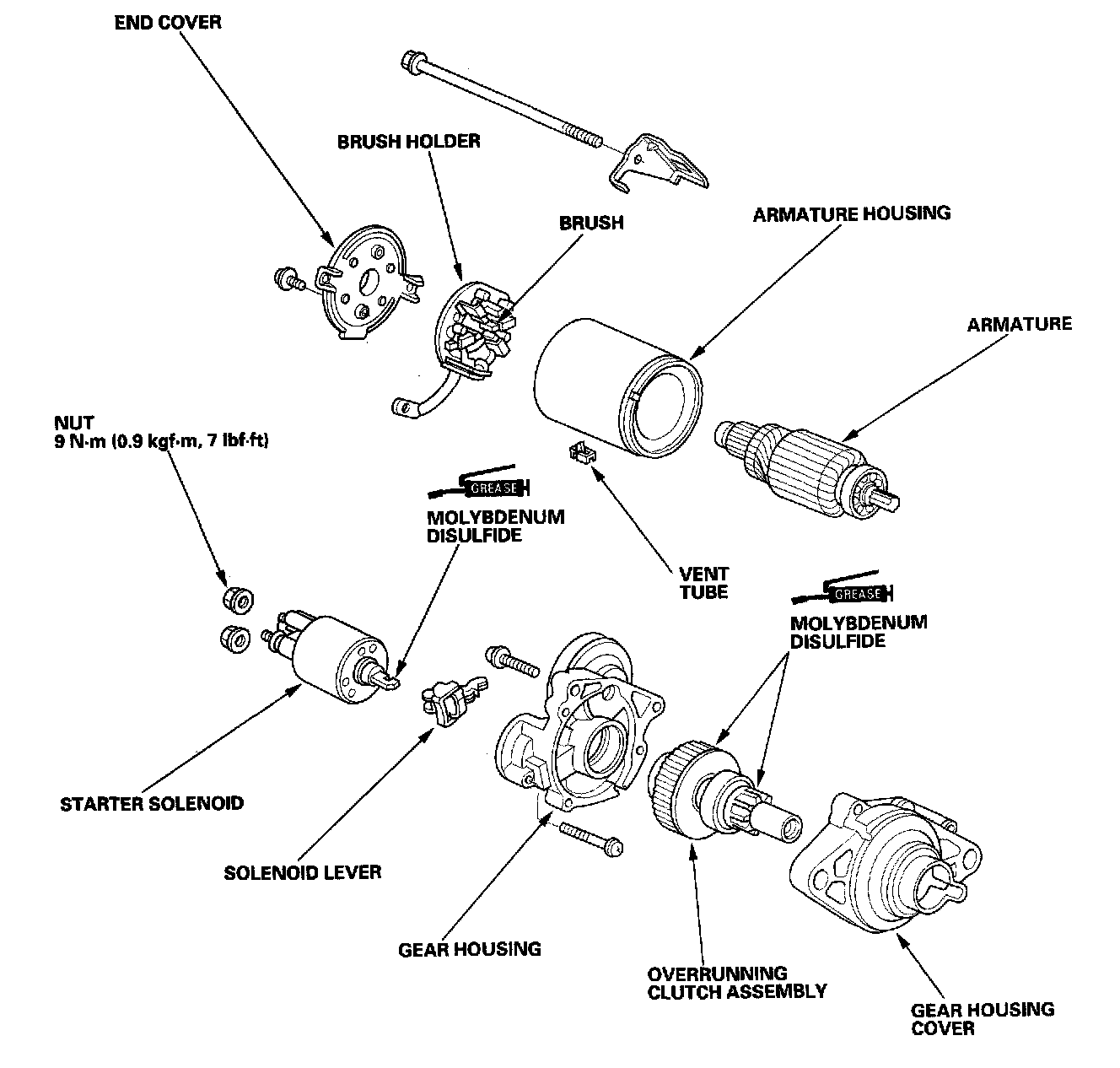 END COVER

BRUSH HOLDER

BRUSH

ARMATURE HOUSING

ARMATURE

NUT
9 N·m (0.9 kgf·m, 7 lbf·ft)

GREASE

MOLYBDENUM
DISULFIDE

VENT
TUBE

GREASE

MOLYBDENUM
DISULFIDE

STARTER SOLENOID

SOLENOID LEVER

GEAR HOUSING

OVERRUNNING
CLUTCH ASSEMBLY

GEAR HOUSING
COVER