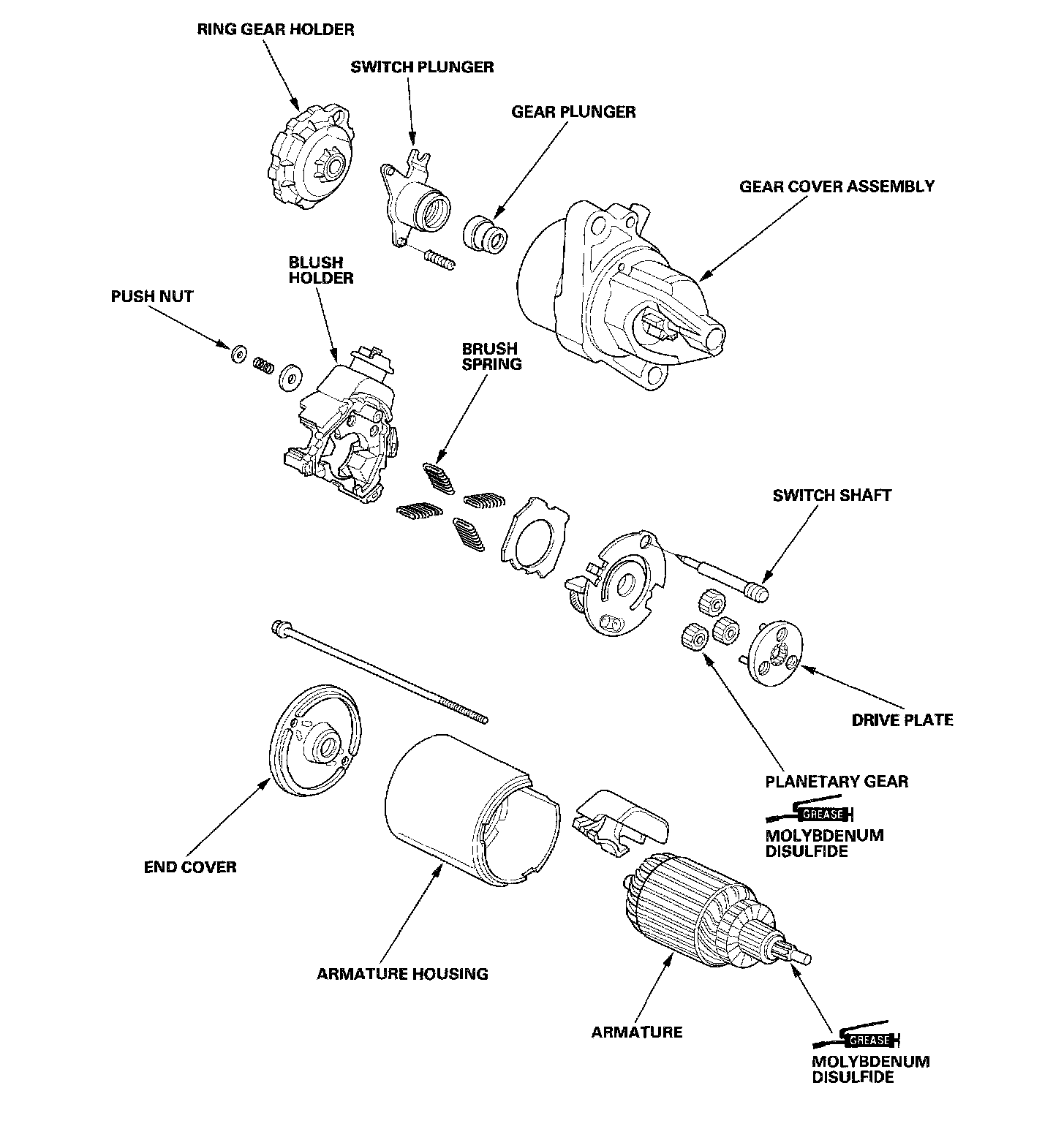 RING GEAR HOLDER

SWITCH PLUNGER

GEAR PLUNGER

GEAR COVER ASSEMBLY

BLUSH HOLDER

PUSH NUT

BRUSH SPRING

SWITCH SHAFT

DRIVE PLATE

PLANETARY GEAR

GREASE

MOLYBDENUM DISULFIDE

END COVER

ARMATURE HOUSING

ARMATURE

GREASE

MOLYBDENUM DISULFIDE