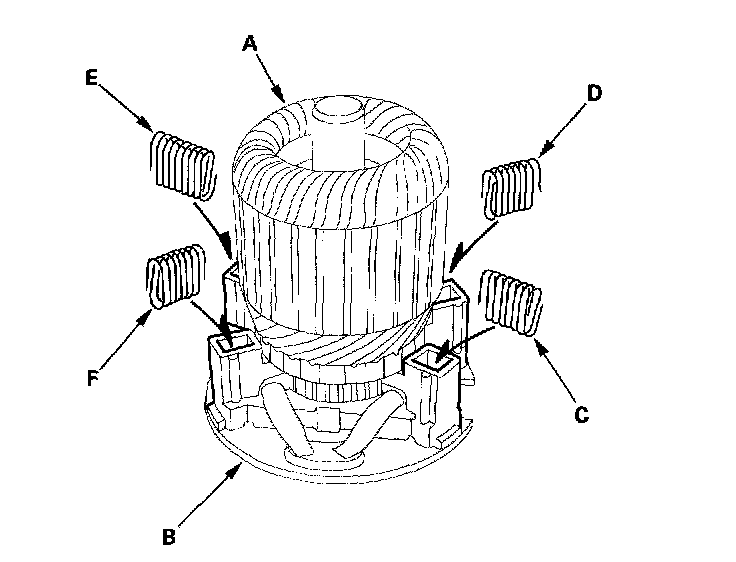 A
E
D
F
C
B