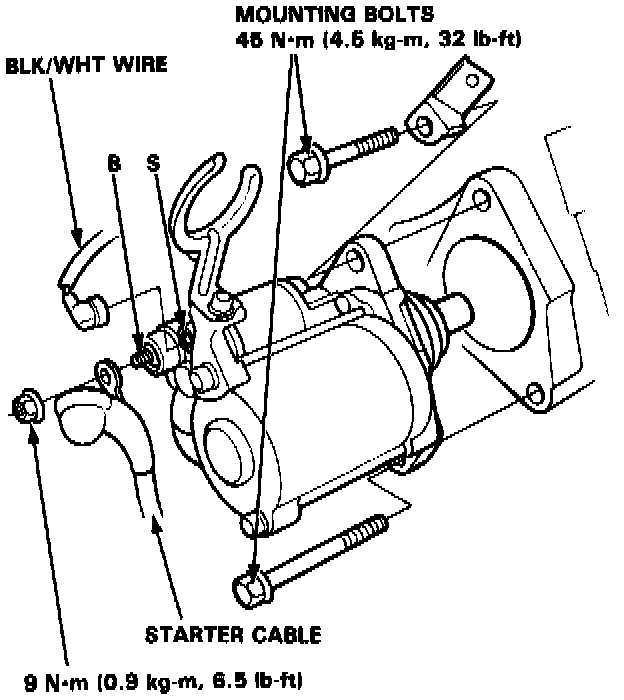 MOUNTING BOLTS
45 N·m (4.5 kg-m, 32 lb-ft)

BLK/WHT WIRE

B

S

STARTER CABLE

9 N·m (0.9 kg-m, 6.5 lb-ft)