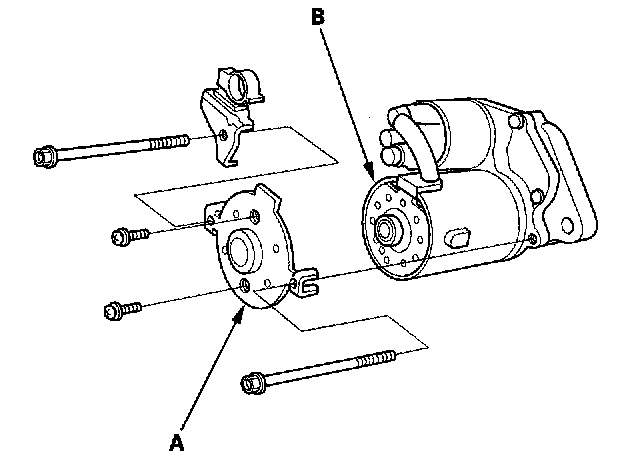 B

A