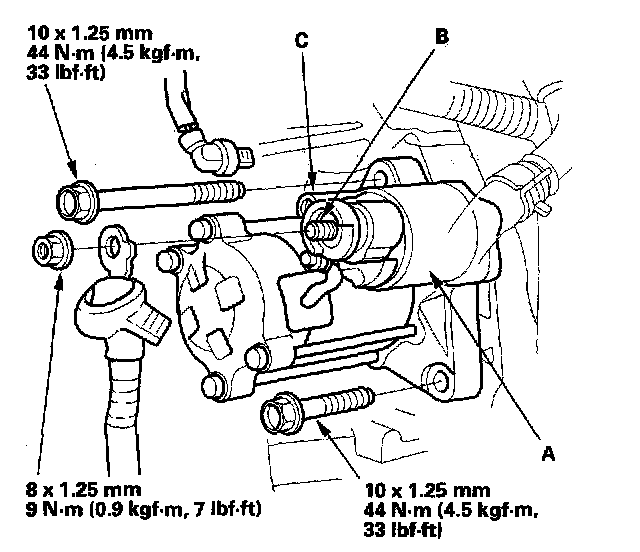 10 x 1.25 mm
44 N·m (4.5 kgf·m, 33 lbf·ft)

C

B

A

8 x 1.25 mm
9 N·m (0.9 kgf·m, 7 lbf·ft)

10 x 1.25 mm
44 N·m (4.5 kgf·m, 33 lbf·ft)