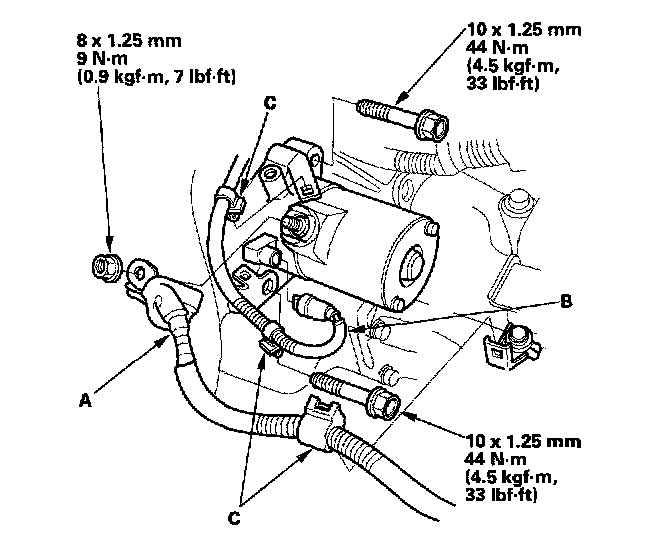 8 x 1.25 mm
9 N·m
(0.9 kgf·m, 7 lbf·ft)

10 x 1.25 mm
44 N·m
(4.5 kgf·m,
33 lbf·ft)

C

B

A

10 x 1.25 mm
44 N·m
(4.5 kgf·m,
33 lbf·ft)

C