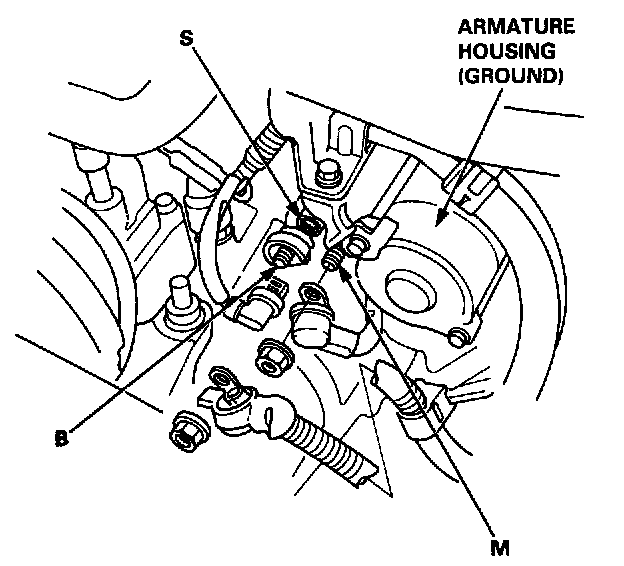 S

ARMATURE HOUSING (GROUND)

B

M