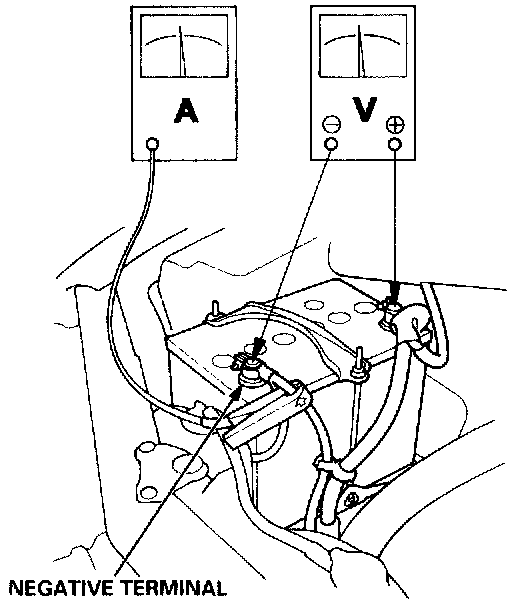 A

V
⊖ ⊕

NEGATIVE TERMINAL