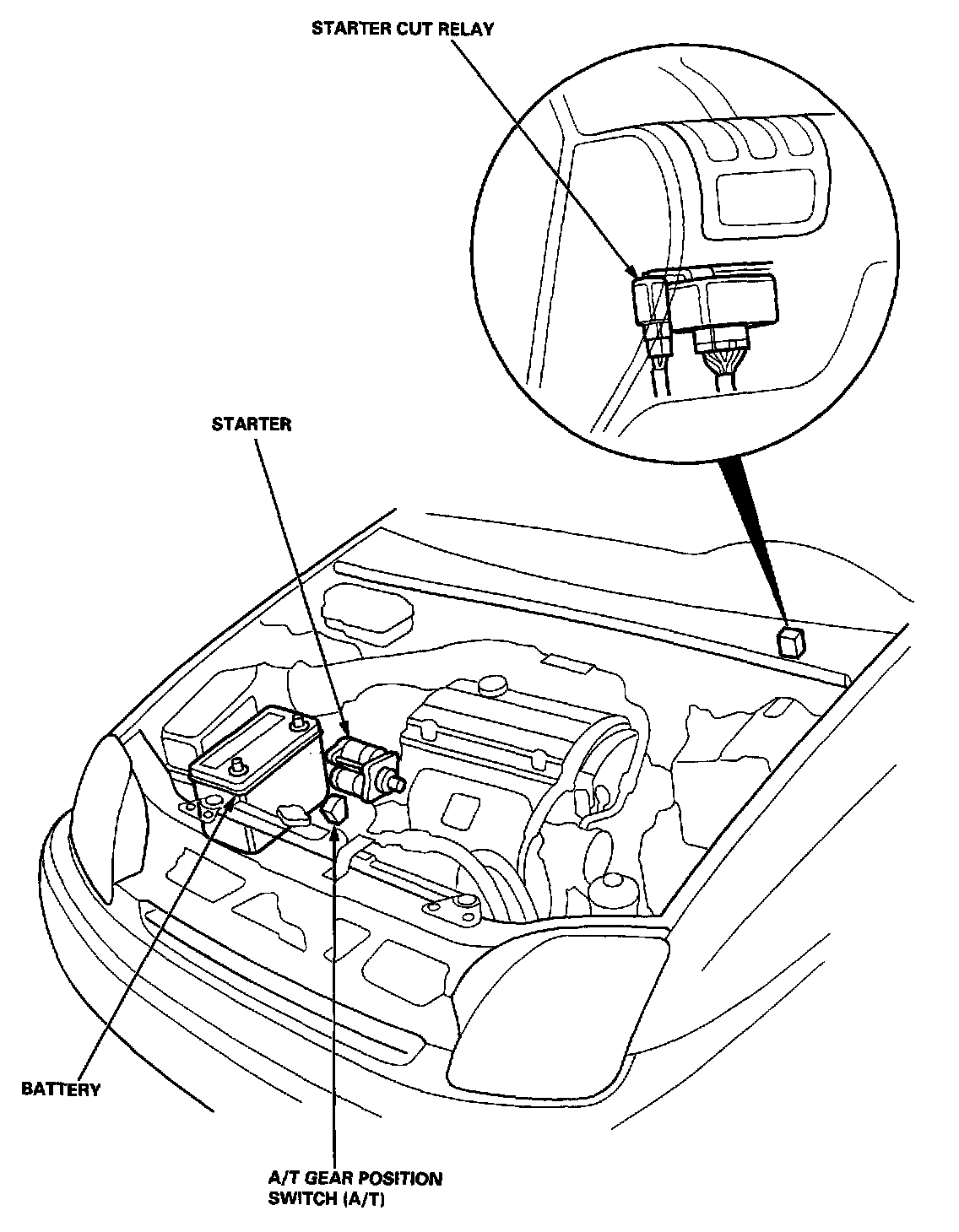 STARTER CUT RELAY

STARTER

BATTERY

A/T GEAR POSITION SWITCH (A/T)