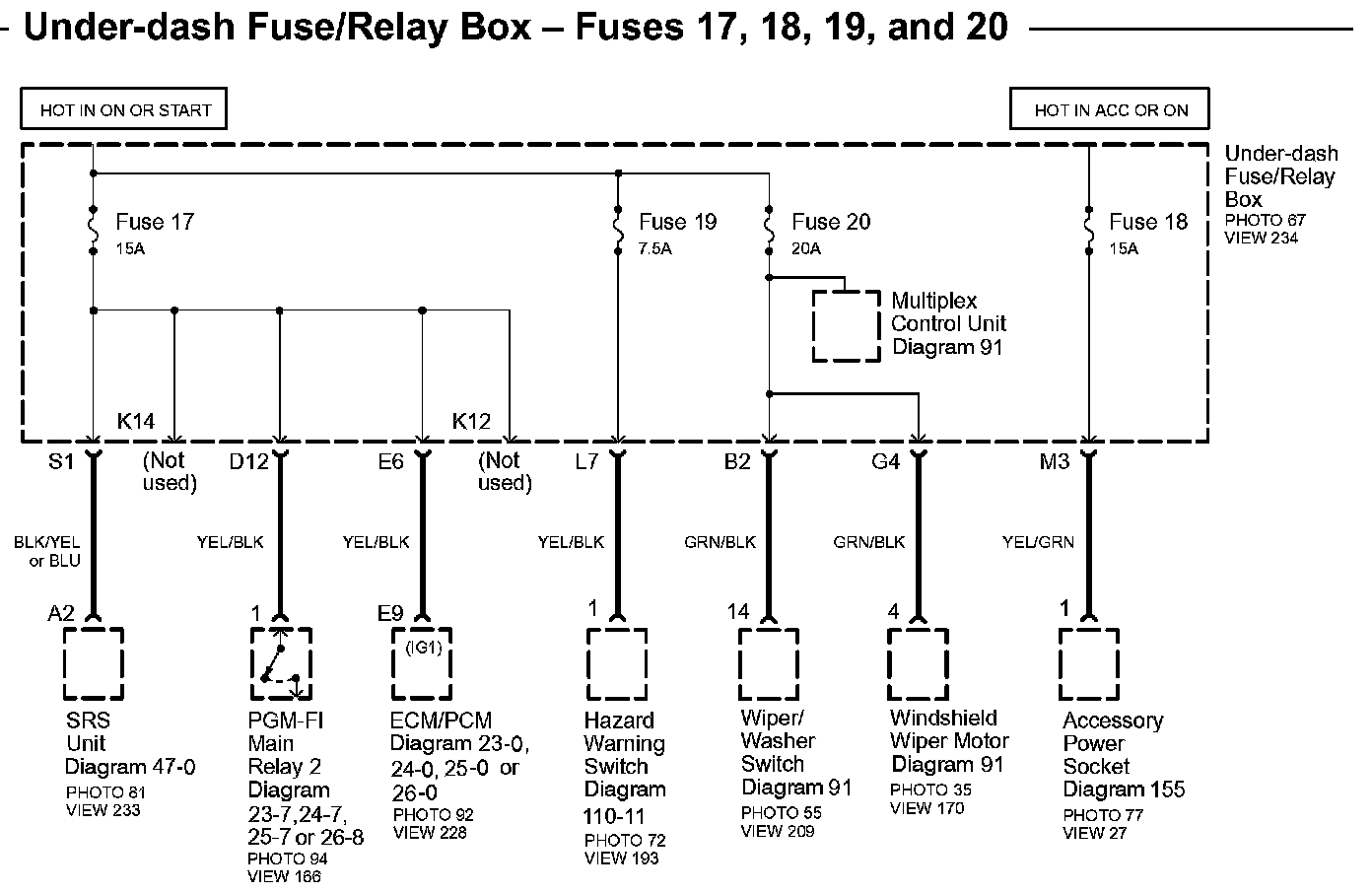 Under-dash Fuse/Relay Box – Fuses 17, 18, 19, and 20

HOT IN ON OR START

HOT IN ACC OR ON

Under-dash Fuse/Relay Box
PHOTO 67
VIEW 234

Fuse 17
15A

Fuse 19
7.5A

Fuse 20
20A

Fuse 18
15A

Multiplex Control Unit Diagram 91

K14

K12

S1

(Not used)

D12

E6

(Not used)

L7

B2

G4

M3

BLK/YEL or BLU

YEL/BLK

YEL/BLK

YEL/BLK

GRN/BLK

GRN/BLK

YEL/GRN

A2

1

E9

1

14

4

1

(IG1)

SRS Unit Diagram 47-0
PHOTO 81
VIEW 233

PGM-FI Main Relay 2 Diagram 23-7,24-7, 25-7 or 26-8
PHOTO 94
VIEW 166

ECM/PCM Diagram 23-0, 24-0, 25-0 or 26-0
PHOTO 92
VIEW 228

Hazard Warning Switch Diagram 110-11
PHOTO 72
VIEW 193

Wiper/ Washer Switch Diagram 91
PHOTO 55
VIEW 209

Windshield Wiper Motor Diagram 91
PHOTO 35
VIEW 170

Accessory Power Socket Diagram 155
PHOTO 77
VIEW 27