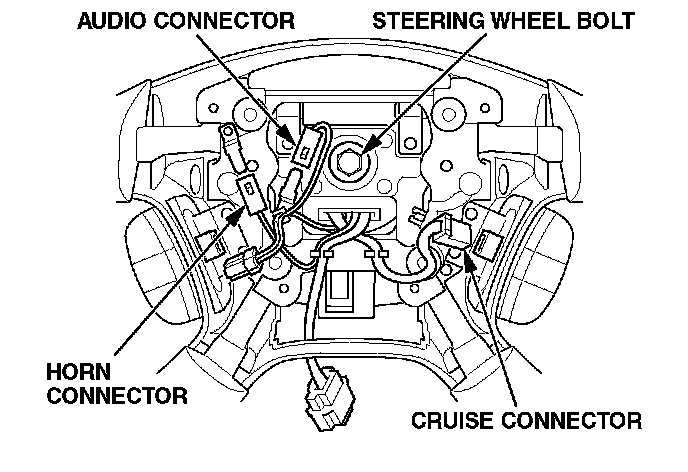 AUDIO CONNECTOR
STEERING WHEEL BOLT
HORN CONNECTOR
CRUISE CONNECTOR