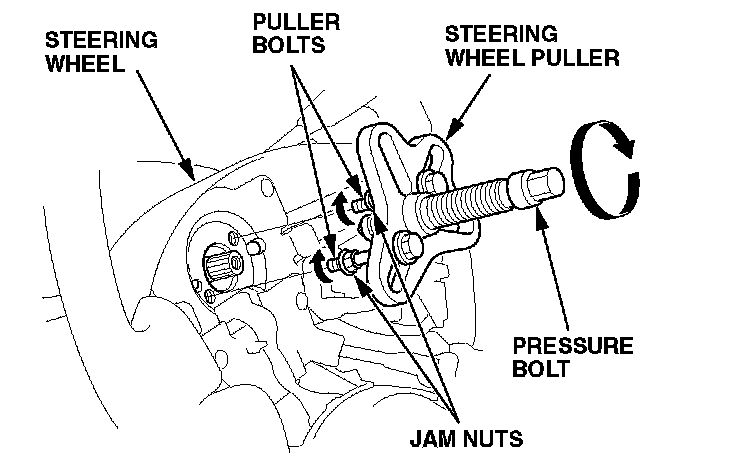 STEERING WHEEL

PULLER BOLTS

STEERING WHEEL PULLER

PRESSURE BOLT

JAM NUTS