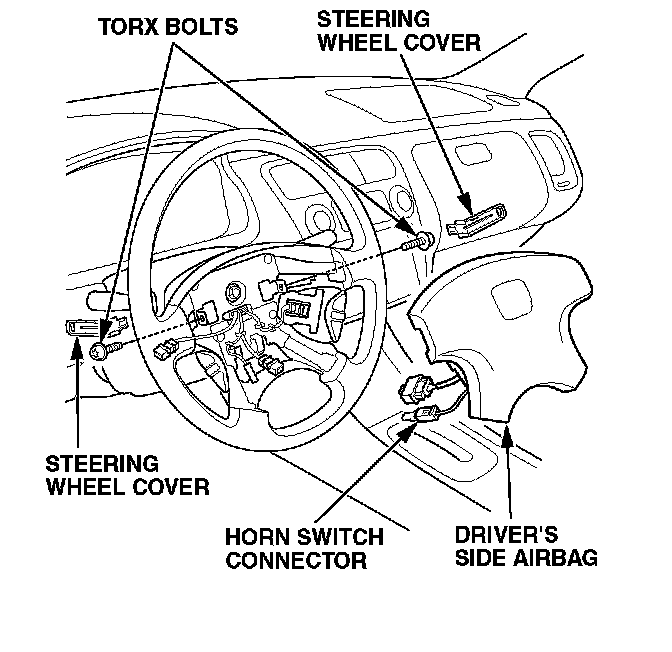 TORX BOLTS

STEERING WHEEL COVER

STEERING WHEEL COVER

HORN SWITCH CONNECTOR

DRIVER'S SIDE AIRBAG